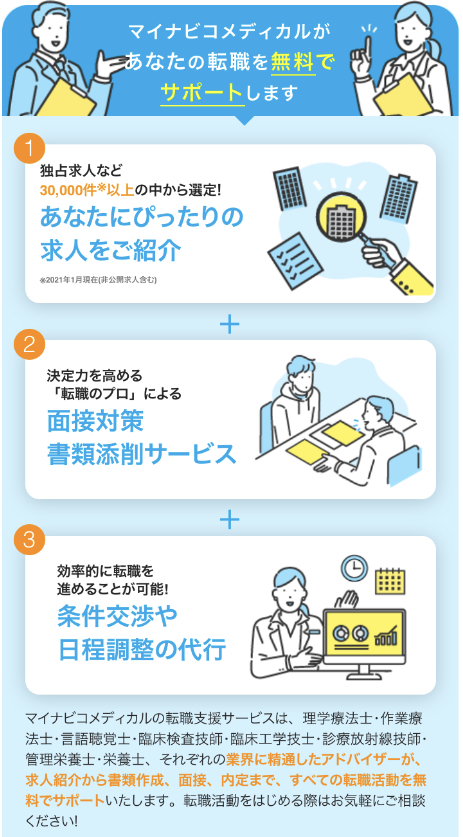 マイナビコメディカルが
あなたの転職を無料で
サポートします

1

独占求人など
30,000件※以上の中から選定!
あなたにぴったりの
求人をご紹介

※2021年1月現在(非公開求人含む)

+

2

決定力を高める
「転職のプロ」による
面接対策
書類添削サービス

+

3

効率的に転職を
進めることが可能!
条件交渉や
日程調整の代行

マイナビコメディカルの転職支援サービスは、理学療法士・作業療法士・言語聴覚士・臨床検査技師・臨床工学技士・診療放射線技師・管理栄養士・栄養士、それぞれの業界に精通したアドバイザーが、求人紹介から書類作成、面接、内定まで、すべての転職活動を無料でサポートいたします。転職活動をはじめる際はお気軽にご相談ください!